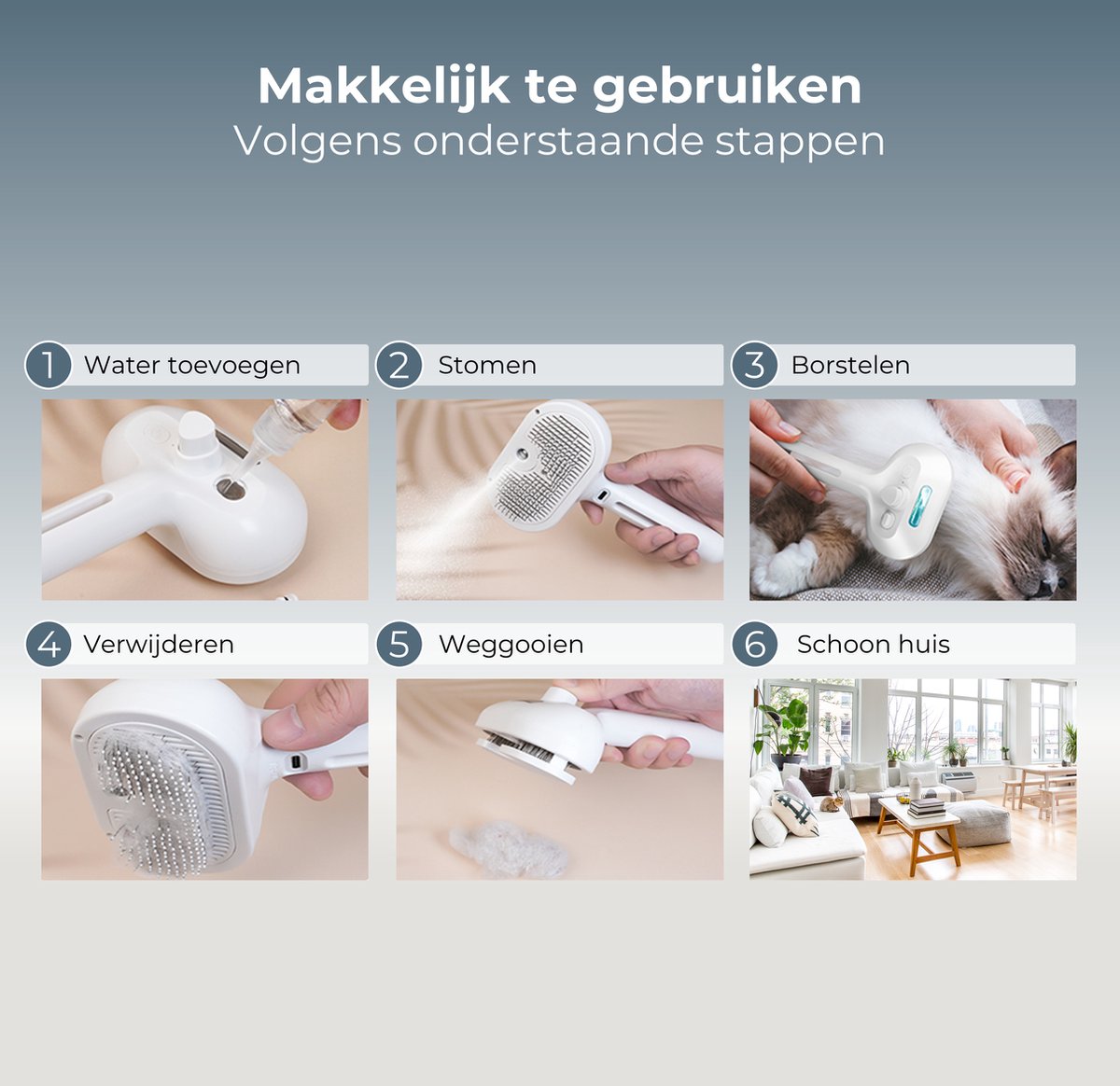 Makkelijk te gebruiken
Volgens onderstaande stappen

1 Water toevoegen

2 Stomen

3 Borstelen

4 Verwijderen

5 Weggooien

6 Schoon huis